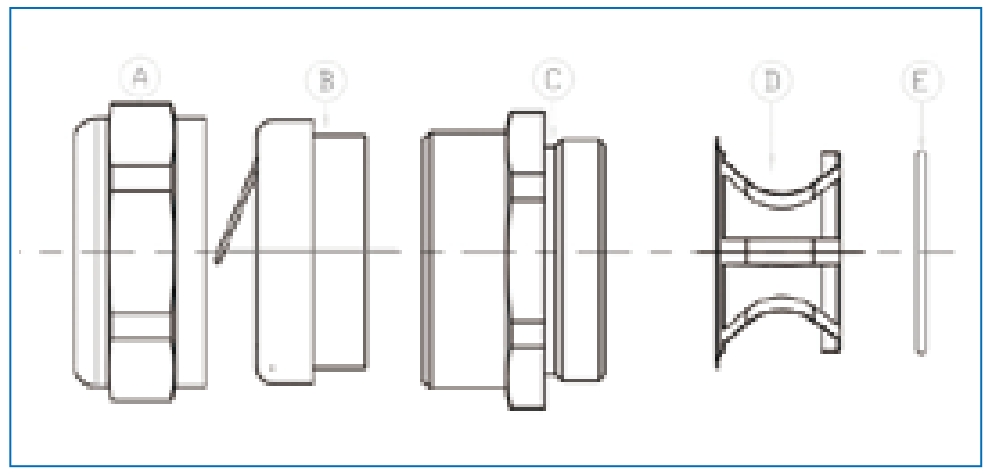 A B C D E